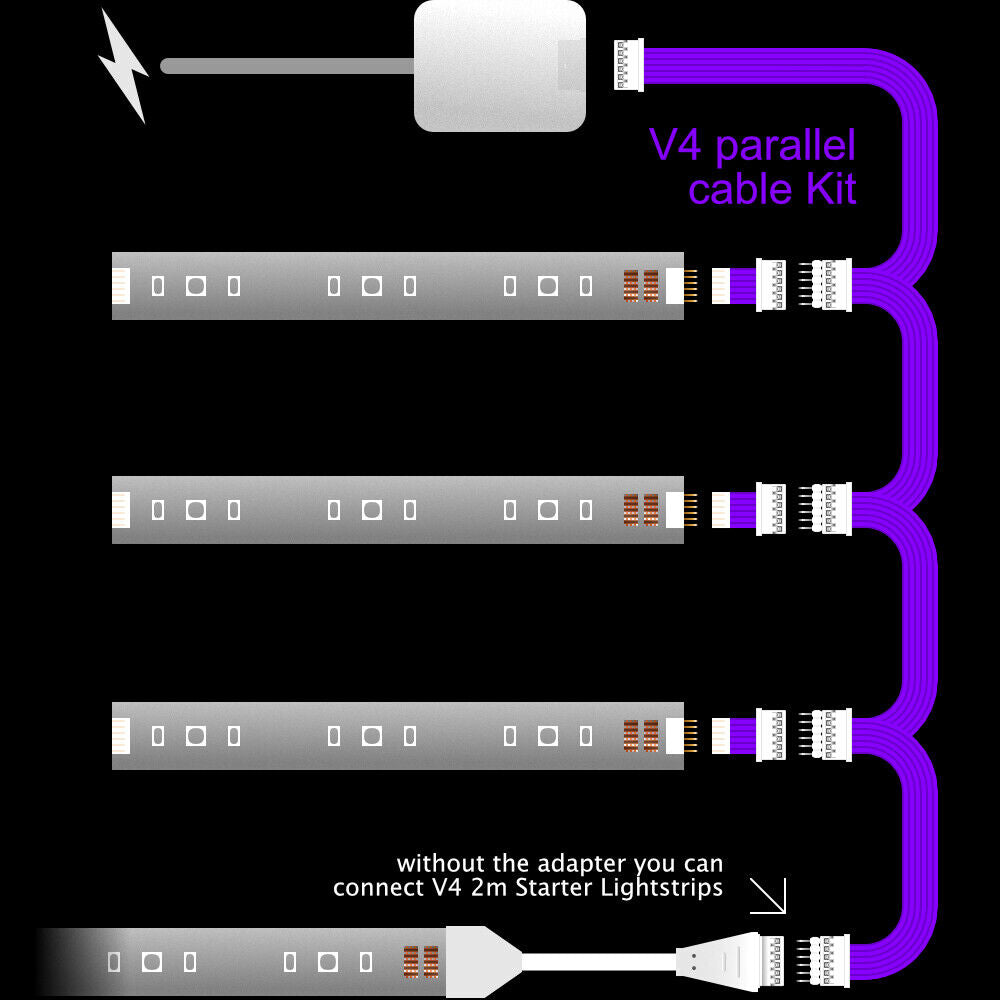 V4 parallel cable Kit

without the adapter you can connect V4 2m Starter Lightstrips