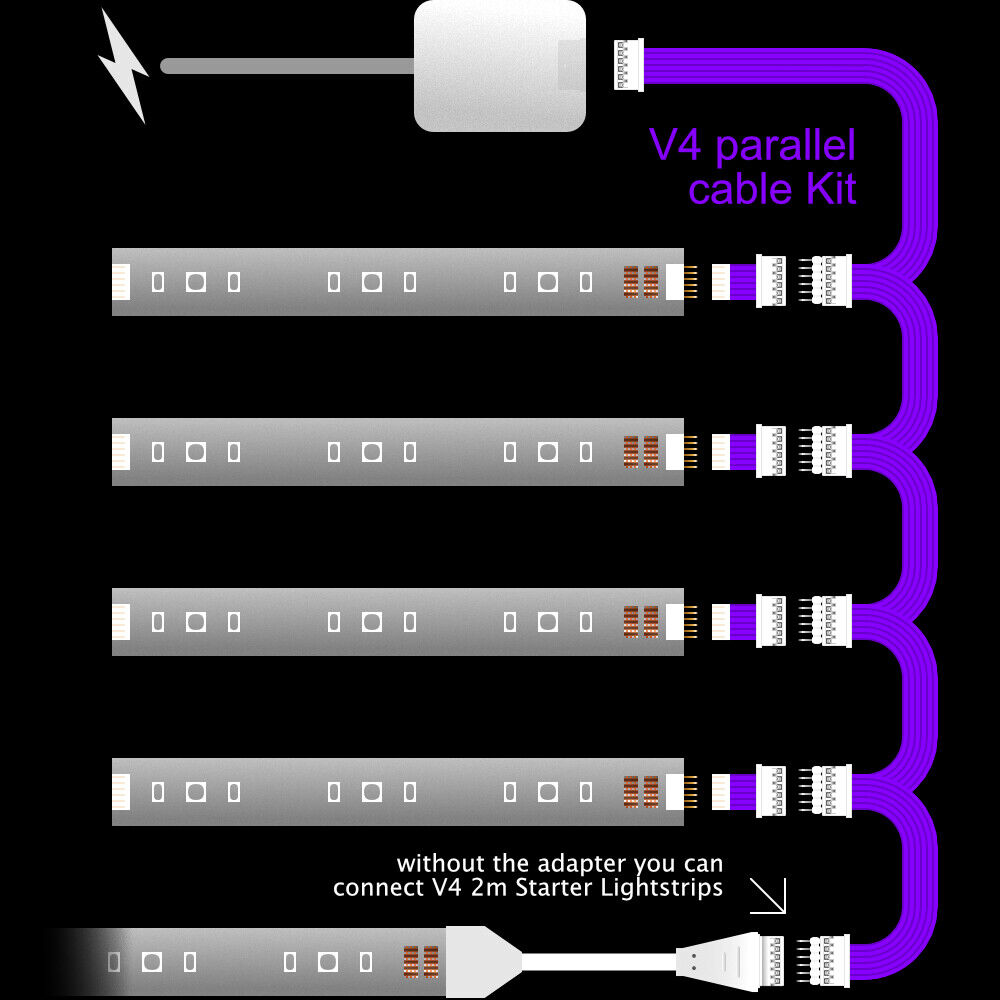 V4 parallel cable Kit

without the adapter you can connect V4 2m Starter Lightstrips